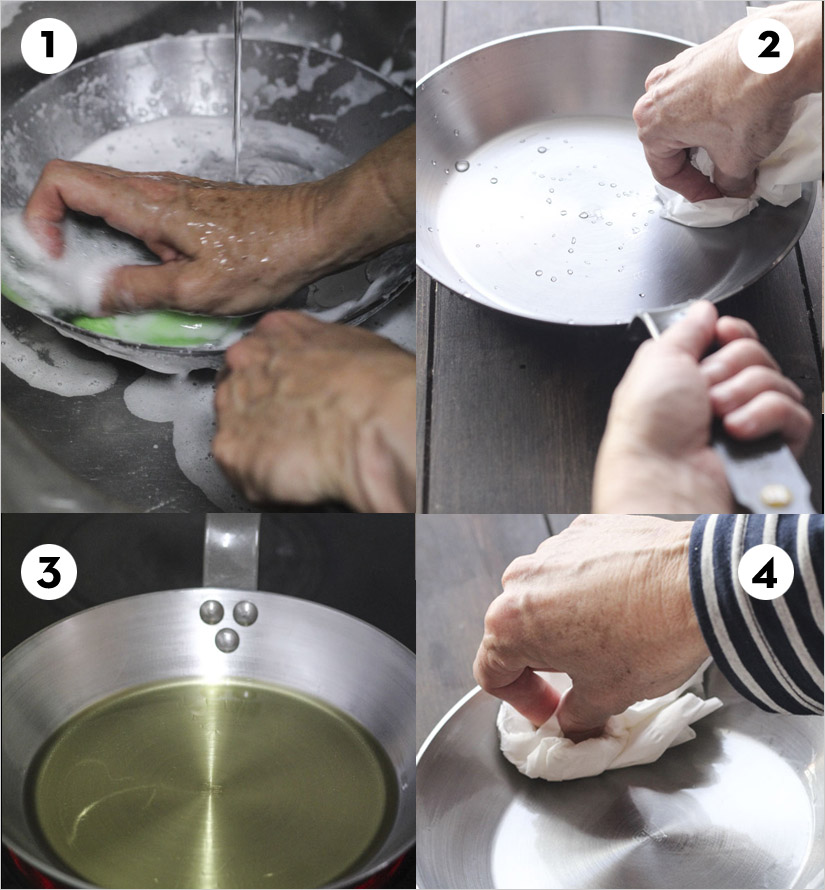 1

2

3

4